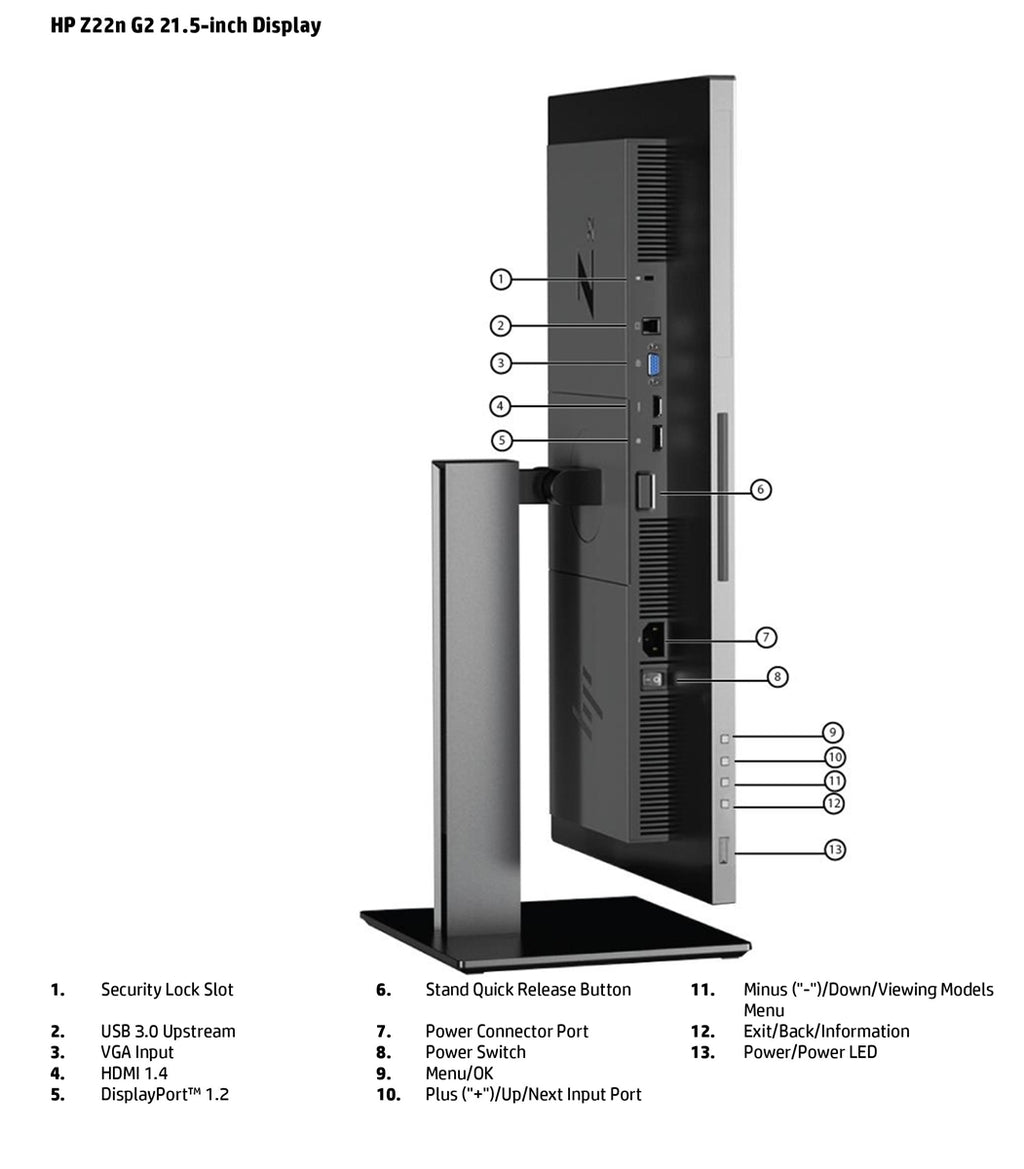 HP Z22n G2 21.5-inch Display

1
2
3
4
5
6
7
8
9
10
11
12
13

1. Security Lock Slot
2. USB 3.0 Upstream
3. VGA Input
4. HDMI 1.4
5. DisplayPort™ 1.2

6. Stand Quick Release Button
7. Power Connector Port
8. Power Switch
9. Menu/OK
10. Plus ("+")/Up/Next Input Port

11. Minus ("-")/Down/Viewing Models Menu
12. Exit/Back/Information
13. Power/Power LED